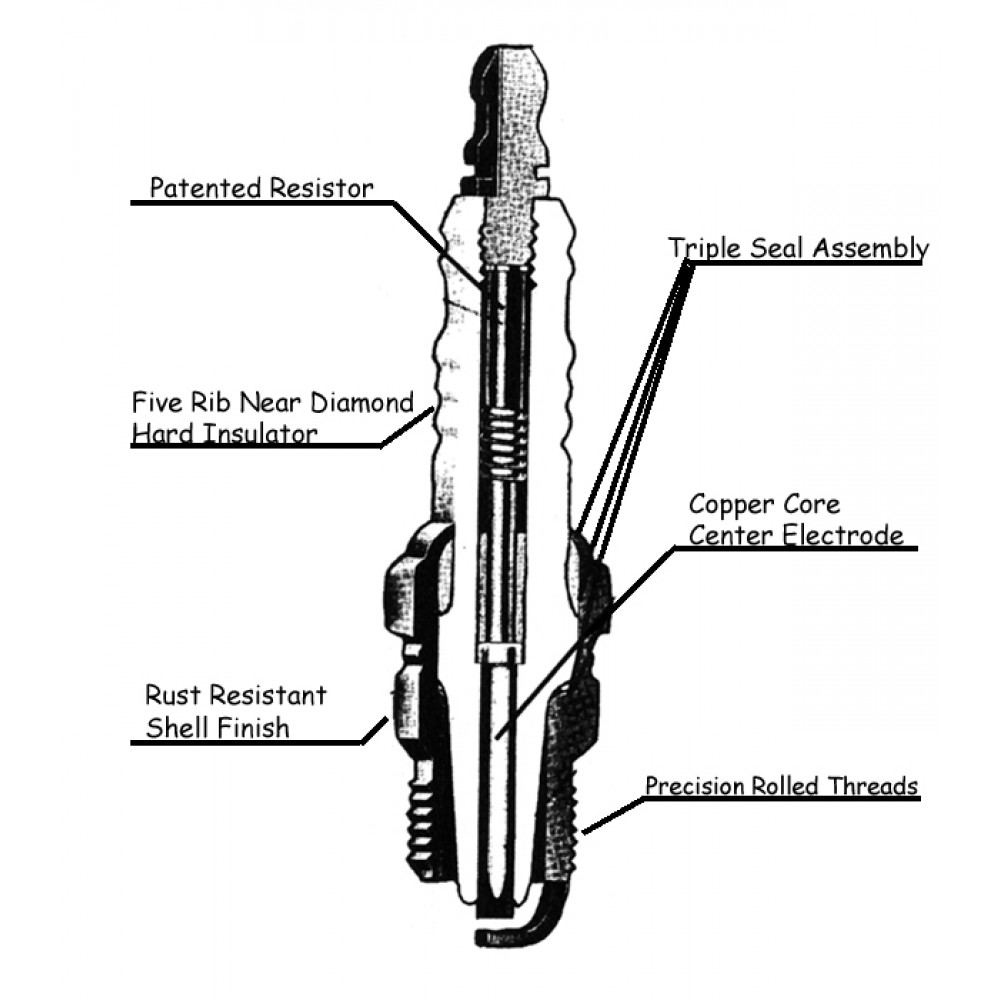 Patented Resistor

Triple Seal Assembly

Five Rib Near Diamond Hard Insulator

Copper Core Center Electrode

Rust Resistant Shell Finish

Precision Rolled Threads